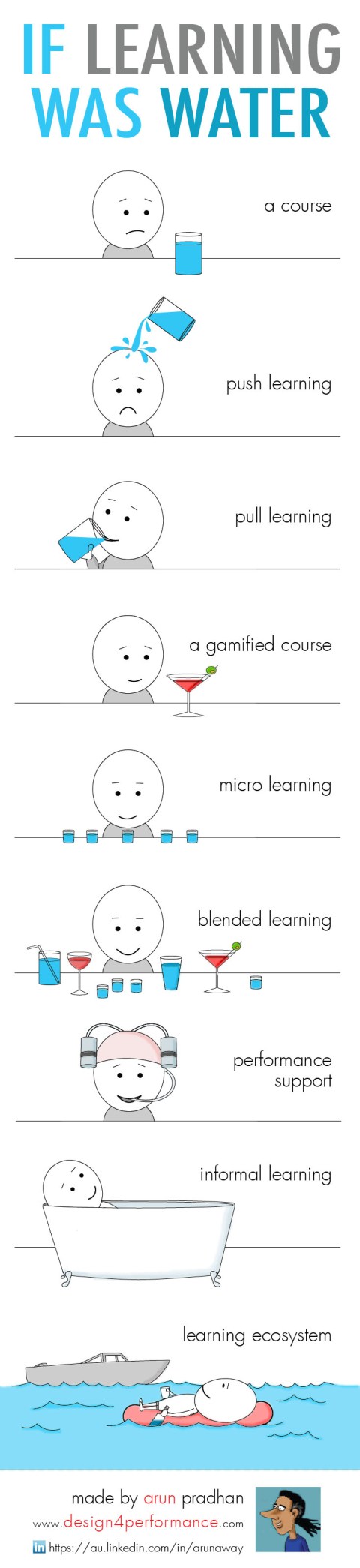 IF LEARNING WAS WATER

a course

push learning

pull learning

a gamified course

micro learning

blended learning

performance support

informal learning

learning ecosystem

made by arun pradhan
www.design4performance.com
in https://au.linkedin.com/in/arunaway